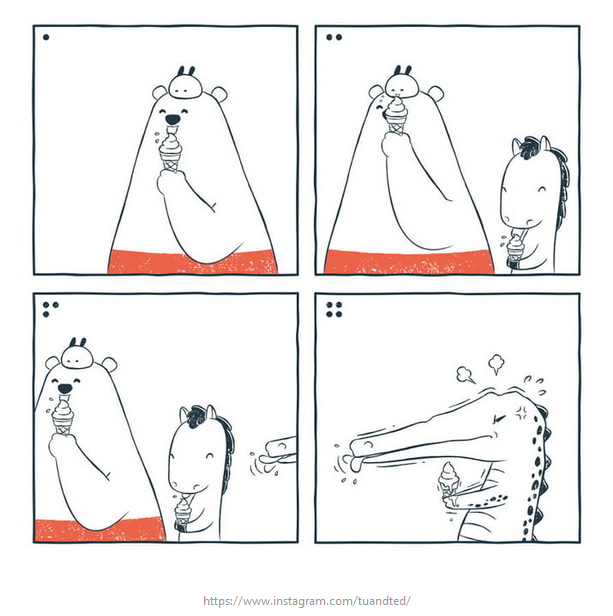 https://www.instagram.com/tuandted/