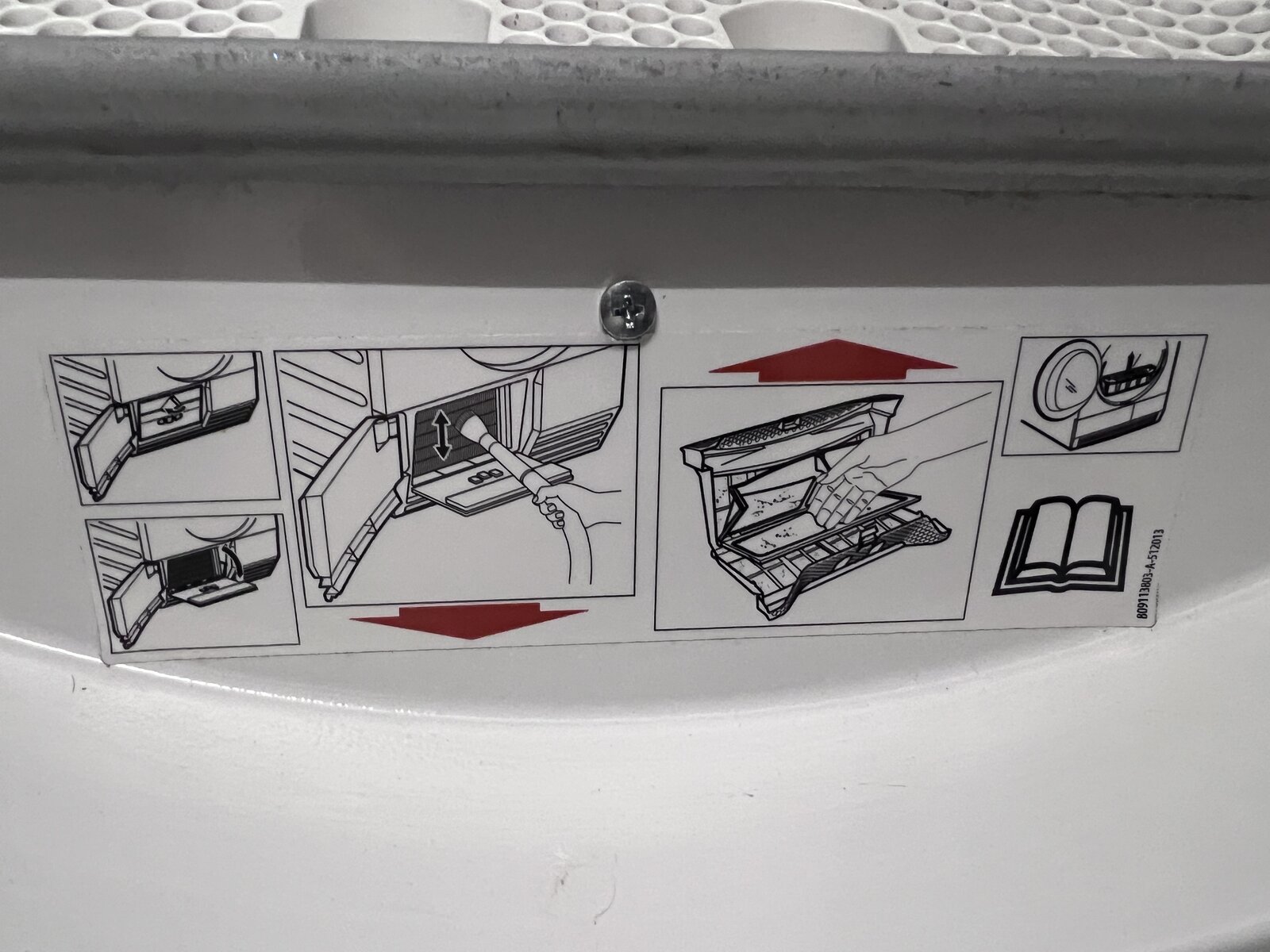 809113803-A-512013